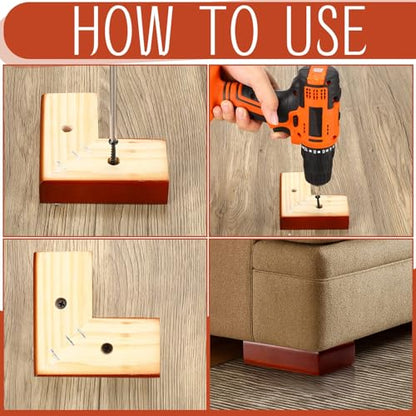 HOW TO USE