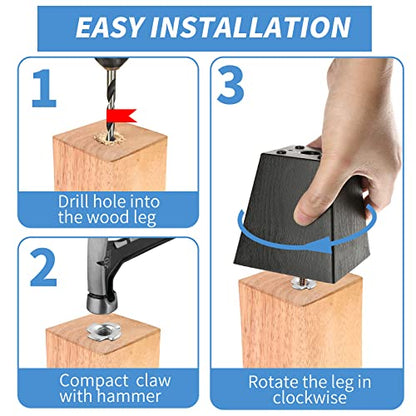 EASY INSTALLATION

1

Drill hole into the wood leg

2

Compact claw with hammer

3

Rotate the leg in clockwise