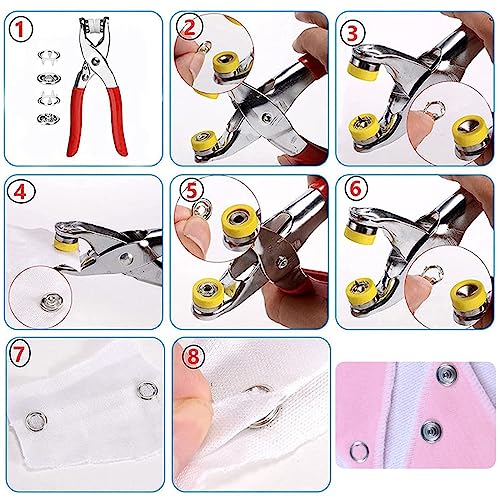 1

2

3

4

5

6

7

8