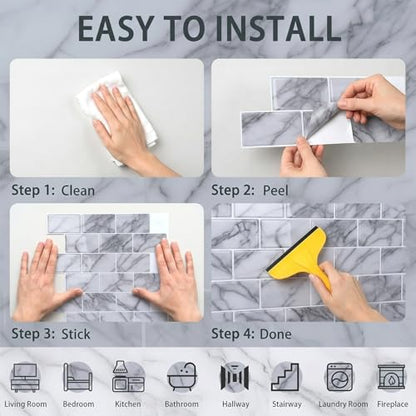 EASY TO INSTALL

Step 1: Clean

Step 2: Peel

Step 3: Stick

Step 4: Done

Living Room

Bedroom

Kitchen

Bathroom

Hallway

Stairway

Laundry Room

Fireplace