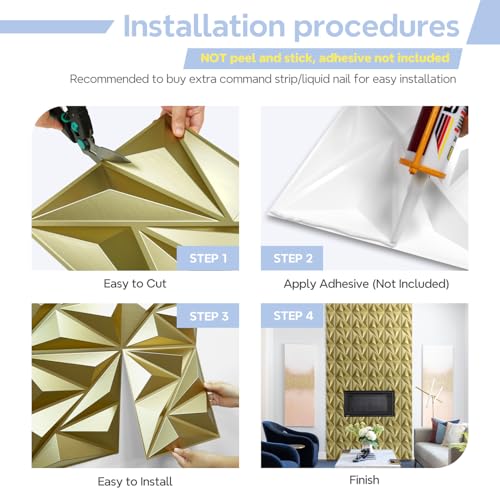 Installation procedures

NOT peel and stick, adhesive not included

Recommended to buy extra command strip/liquid nail for easy installation

STEP 1

Easy to Cut

STEP 2

Apply Adhesive (Not Included)

STEP 3

Easy to Install

STEP 4

Finish