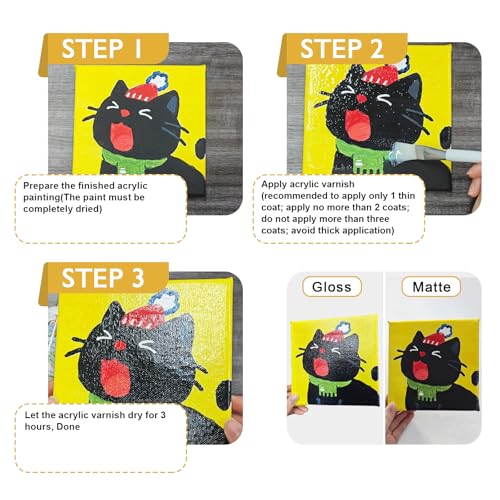 STEP 1

Prepare the finished acrylic painting(The paint must be completely dried)

STEP 2

Apply acrylic varnish (recommended to apply only 1 thin coat; apply no more than 2 coats; do not apply more than three coats; avoid thick application)

STEP 3

Let the acrylic varnish dry for 3 hours, Done

Gloss

Matte