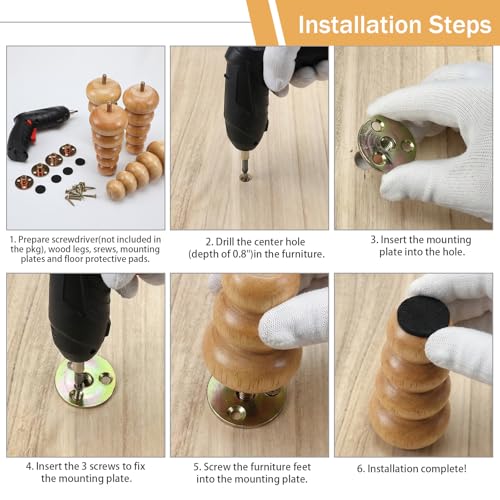 Installation Steps

1. Prepare screwdriver(not included in the pkg), wood legs, srews, mounting plates and floor protective pads.

2. Drill the center hole (depth of 0.8")in the furniture.

3. Insert the mounting plate into the hole.

4. Insert the 3 screws to fix the mounting plate.

5. Screw the furniture feet into the mounting plate.

6. Installation complete!