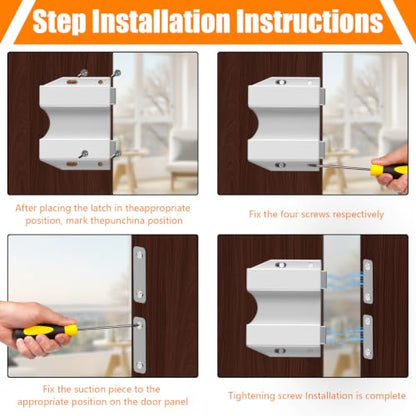 Step Installation Instructions

After placing the latch in theappropriate position, mark thepunchina position

Fix the four screws respectively

Fix the suction piece to the appropriate position on the door panel

Tightening screw Installation is complete