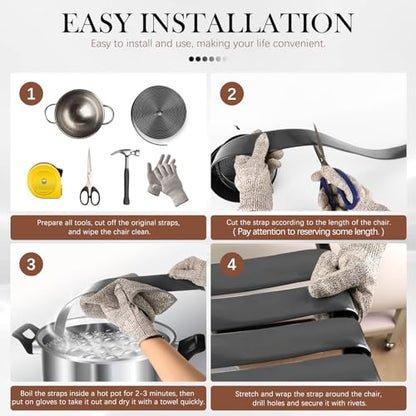 EASY INSTALLATION

Easy to install and use, making your life convenient.

1

Prepare all tools, cut off the original straps, and wipe the chair clean.

2

Cut the strap according to the length of the chair. ( Pay attention to reserving some length. )

3

Boil the straps inside a hot pot for 2-3 minutes, then put on gloves to take it out and dry it with a towel quickly.

4

Stretch and wrap the strap around the chair, drill holes and secure it with rivets.