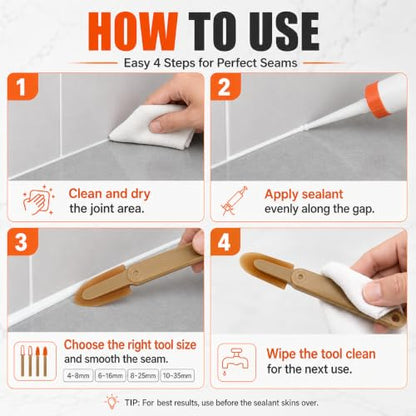 HOW TO USE

Easy 4 Steps for Perfect Seams

1

Clean and dry the joint area.

2

Apply sealant evenly along the gap.

3

Choose the right tool size and smooth the seam.

4-8mm 6-16mm 8-25mm 10-35mm

4

Wipe the tool clean for the next use.

TIP: For best results, use before the sealant skins over.