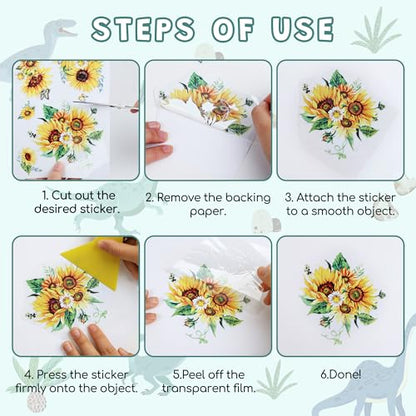 STEPS OF USE

1. Cut out the desired sticker.

2. Remove the backing paper.

3. Attach the sticker to a smooth object.

4. Press the sticker firmly onto the object.

5.Peel off the transparent film.

6.Done!