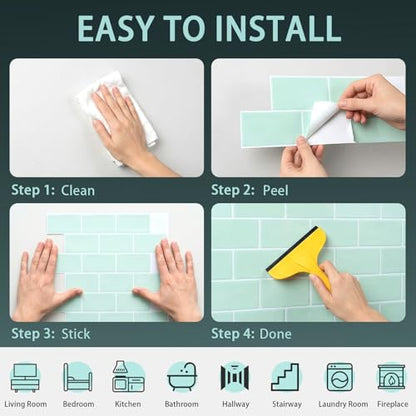 EASY TO INSTALL

Step 1: Clean

Step 2: Peel

Step 3: Stick

Step 4: Done

Living Room Bedroom Kitchen Bathroom Hallway Stairway Laundry Room Fireplace