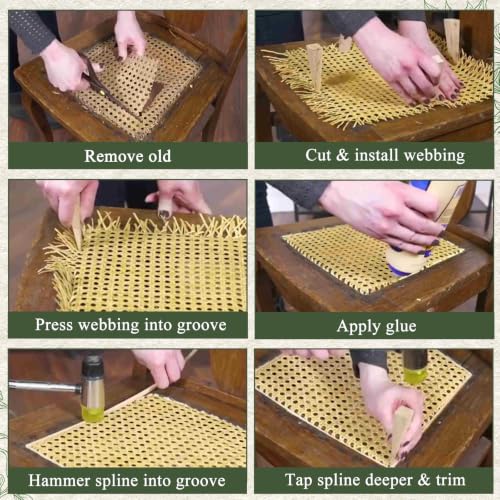 Remove old

Cut & install webbing

Press webbing into groove

Apply glue

Hammer spline into groove

Tap spline deeper & trim