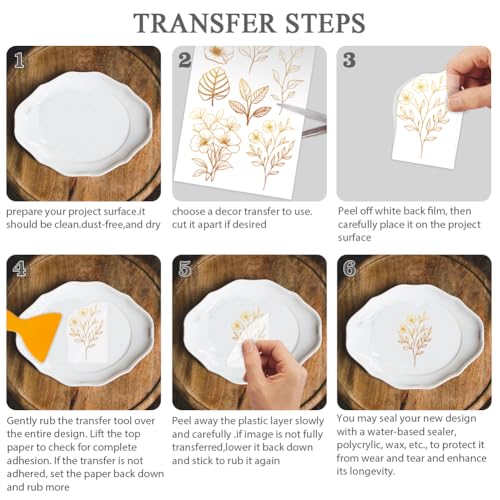 TRANSFER STEPS

1

prepare your project surface.it should be clean.dust-free,and dry

2

choose a decor transfer to use. cut it apart if desired

3

Peel off white back film, then carefully place it on the project surface

4

Gently rub the transfer tool over the entire design. Lift the top paper to check for complete adhesion. If the transfer is not adhered, set the paper back down and rub more

5

Peel away the plastic layer slowly and carefully .if image is not fully transferred,lower it back down and stick to rub it again

6

You may seal your new design with a water-based sealer, polycrylic, wax, etc., to protect it from wear and tear and enhance its longevity.