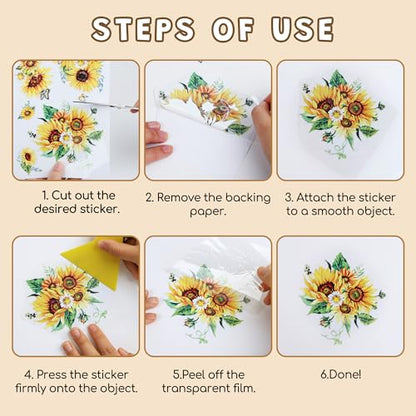 STEPS OF USE

1. Cut out the desired sticker.

2. Remove the backing paper.

3. Attach the sticker to a smooth object.

4. Press the sticker firmly onto the object.

5.Peel off the transparent film.

6.Done!