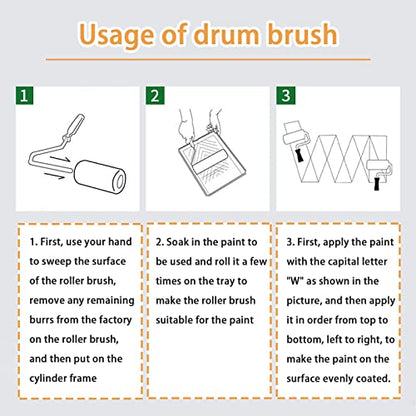 Usage of drum brush

1

2

3

1. First, use your hand to sweep the surface of the roller brush, remove any remaining burrs from the factory on the roller brush, and then put on the cylinder frame

2. Soak in the paint to be used and roll it a few times on the tray to make the roller brush suitable for the paint

3. First, apply the paint with the capital letter "W" as shown in the picture, and then apply it in order from top to bottom, left to right, to make the paint on the surface evenly coated.