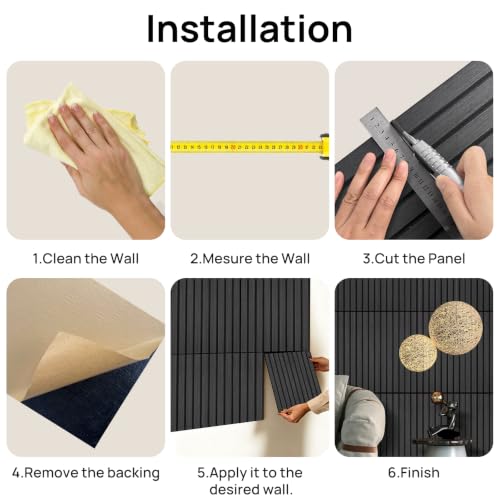 Installation

1.Clean the Wall

2.Mesure the Wall

3.Cut the Panel

4.Remove the backing

5.Apply it to the desired wall.

6.Finish