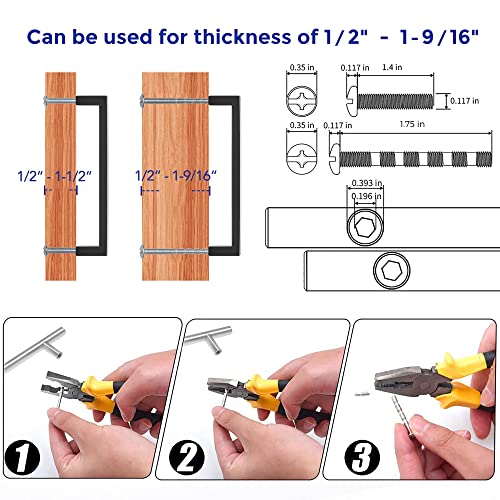 Can be used for thickness of 1/2" - 1-9/16"

1/2" - 1-1/2"

1/2" - 1-9/16"

0.35 in
0.117 in
1.4 in
0.117 in

0.35 in
0.117 in
1.75 in

0.393 in
0.196 in

1

2

3