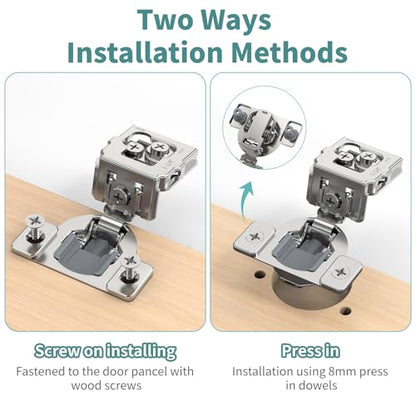 Two Ways
Installation Methods

Screw on installing
Fastened to the door pancel with wood screws

Press in
Installation using 8mm press in dowels