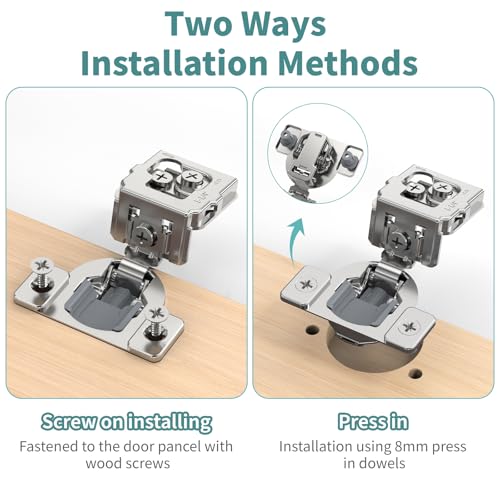 Two Ways
Installation Methods

Screw on installing
Fastened to the door pancel with wood screws

Press in
Installation using 8mm press in dowels