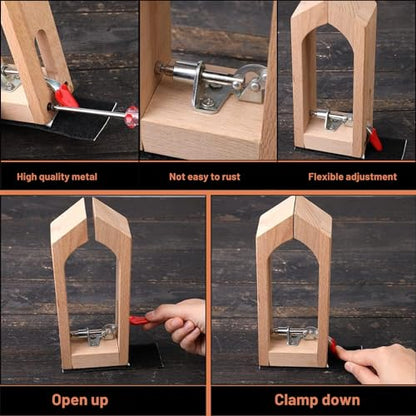 High quality metal

Not easy to rust

Flexible adjustment

Open up

Clamp down