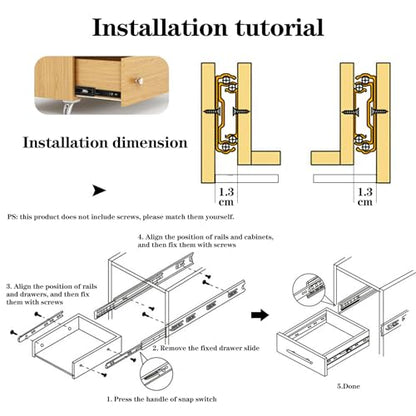 Installation tutorial

Installation dimension

1.3 cm

1.3 cm

PS: this product does not include screws, please match them yourself.

4. Align the position of rails and cabinets, and then fix them with screws

3. Align the position of rails and drawers, and then fix them with screws

2. Remove the fixed drawer slide

1. Press the handle of snap switch

5.Done