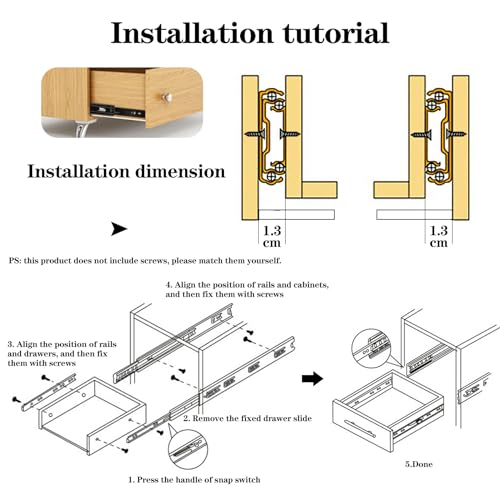 Installation tutorial

Installation dimension

1.3 cm

1.3 cm

PS: this product does not include screws, please match them yourself.

4. Align the position of rails and cabinets, and then fix them with screws

3. Align the position of rails and drawers, and then fix them with screws

2. Remove the fixed drawer slide

1. Press the handle of snap switch

5.Done