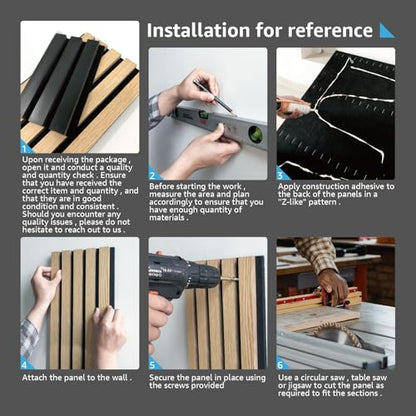 Installation for reference

1
Upon receiving the package , open it and conduct a quality and quantity check . Ensure that you have received the correct item and quantity , and that they are in good condition and consistent . Should you encounter any quality issues , please do not hesitate to reach out to us .

2
Before starting the work , measure the area and plan accordingly to ensure that you have enough quantity of materials .

3
Apply construction adhesive to the back of the panels in a "Z-like" pattern .

4
Attach the panel to the wall .

5
Secure the panel in place using the screws provided

6
Use a circular saw , table saw or jigsaw to cut the panel as required to fit the sections .