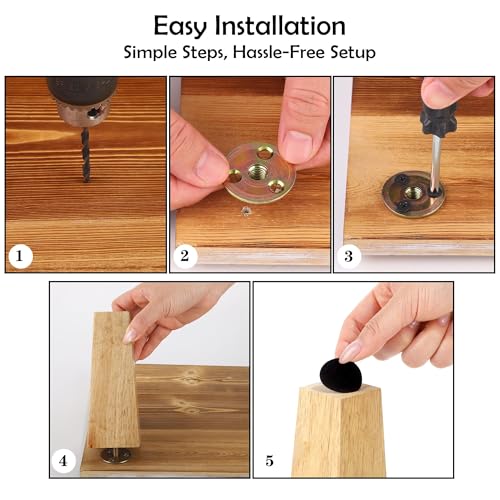 Easy Installation
Simple Steps, Hassle-Free Setup

1

2

3

4

5