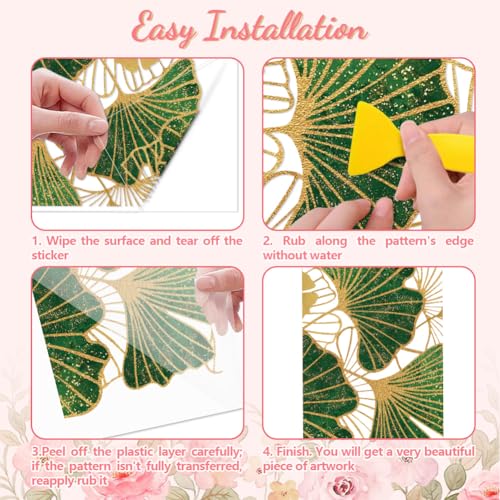 Easy Installation

1. Wipe the surface and tear off the sticker

2. Rub along the pattern's edge without water

3.Peel off the plastic layer carefully; if the pattern isn't fully transferred, reapply rub it

4. Finish. You will get a very beautiful piece of artwork