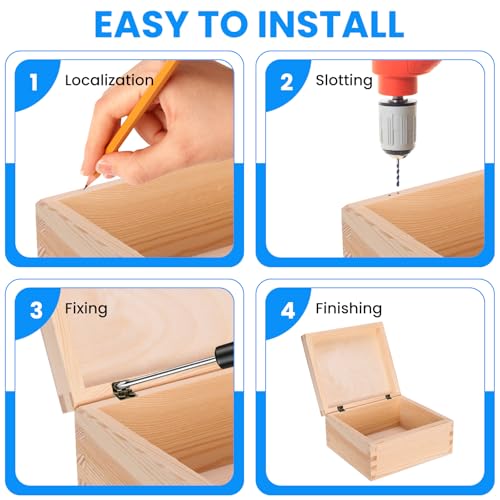 EASY TO INSTALL

1 Localization

2 Slotting

3 Fixing

4 Finishing