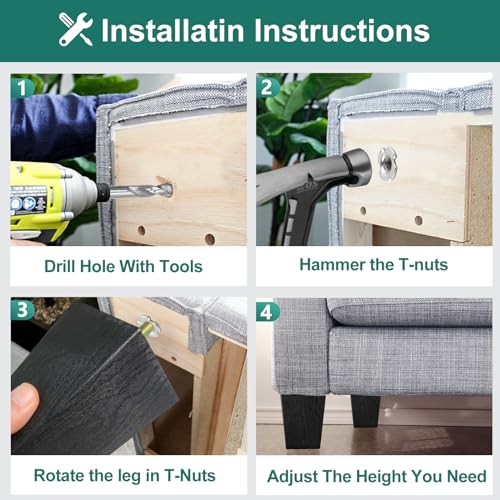 Installatin Instructions

1

Drill Hole With Tools

2

Hammer the T-nuts

3

Rotate the leg in T-Nuts

4

Adjust The Height You Need