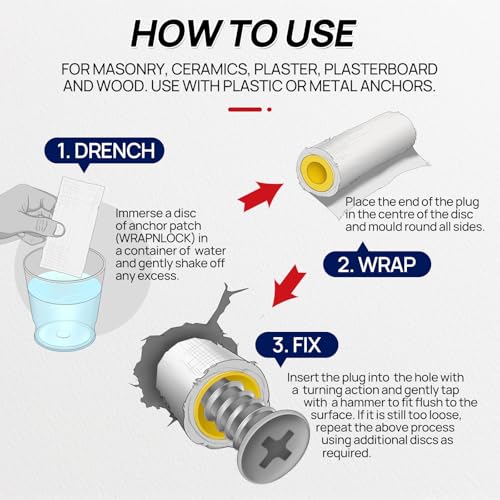 HOW TO USE

FOR MASONRY, CERAMICS, PLASTER, PLASTERBOARD AND WOOD. USE WITH PLASTIC OR METAL ANCHORS.

1. DRENCH

Immerse a disc of anchor patch (WRAPNLOCK) in a container of water and gently shake off any excess.

Place the end of the plug in the centre of the disc and mould round all sides.

2. WRAP

3. FIX

Insert the plug into the hole with a turning action and gently tap with a hammer to fit flush to the surface. If it is still too loose, repeat the above process using additional discs as required.