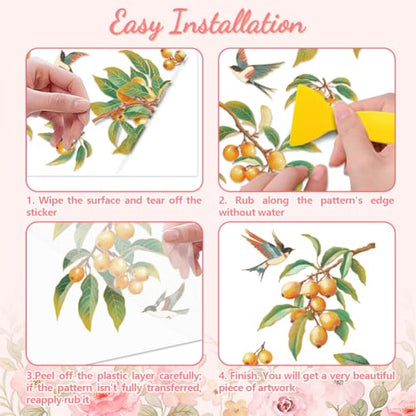 Easy Installation

1. Wipe the surface and tear off the sticker

2. Rub along the pattern's edge without water

3.Peel off the plastic layer carefully; if the pattern isn't fully transferred, reapply rub it

4. Finish. You will get a very beautiful piece of artwork