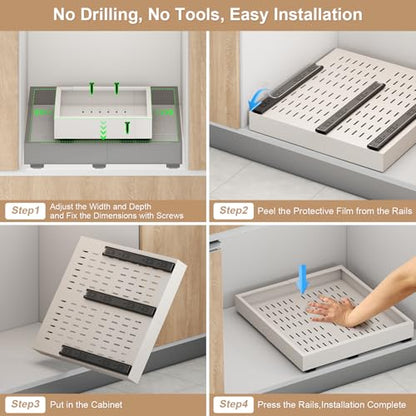 No Drilling, No Tools, Easy Installation

Step1 Adjust the Width and Depth and Fix the Dimensions with Screws

Step2 Peel the Protective Film from the Rails

Step3 Put in the Cabinet

Step4 Press the Rails,Installation Complete