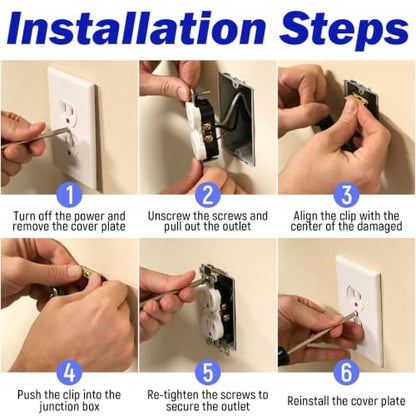 Installation Steps

1
Turn off the power and remove the cover plate

2
Unscrew the screws and pull out the outlet

3
Align the clip with the center of the damaged

4
Push the clip into the junction box

5
Re-tighten the screws to secure the outlet

6
Reinstall the cover plate