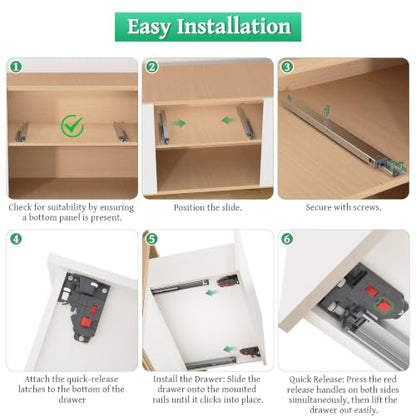 Easy Installation

1
Check for suitability by ensuring a bottom panel is present.

2
Position the slide.

3
Secure with screws.

4
Attach the quick-release latches to the bottom of the drawer

5
Install the Drawer: Slide the drawer onto the mounted rails until it clicks into place.

6
Quick Release: Press the red release handles on both sides simultaneously, then lift the drawer out easily.