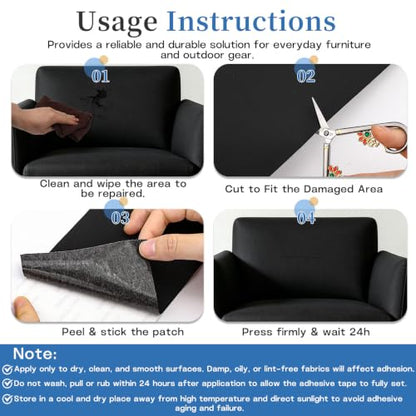 Usage Instructions

Provides a reliable and durable solution for everyday furniture and outdoor gear.

01

Clean and wipe the area to be repaired.

02

Cut to Fit the Damaged Area

03

Peel & stick the patch

04

Press firmly & wait 24h

Note:

Apply only to dry, clean, and smooth surfaces. Damp, oily, or lint-free fabrics will affect adhesion.

Do not wash, pull or rub within 24 hours after application to allow the adhesive tape to fully set.

Store in a cool and dry place away from high temperature and direct sunlight to avoid adhesive aging and failure.