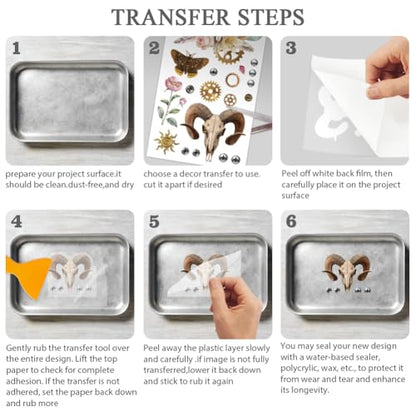 TRANSFER STEPS

1

prepare your project surface.it should be clean.dust-free,and dry

2

choose a decor transfer to use. cut it apart if desired

3

Peel off white back film, then carefully place it on the project surface

4

Gently rub the transfer tool over the entire design. Lift the top paper to check for complete adhesion. If the transfer is not adhered, set the paper back down and rub more

5

Peel away the plastic layer slowly and carefully .if image is not fully transferred,lower it back down and stick to rub it again

6

You may seal your new design with a water-based sealer, polycrylic, wax, etc., to protect it from wear and tear and enhance its longevity.