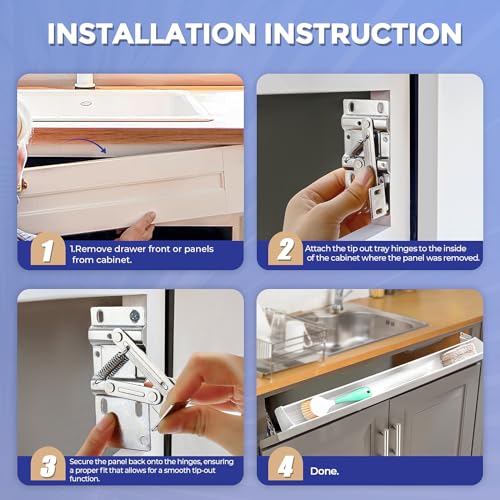 INSTALLATION INSTRUCTION

1 1.Remove drawer front or panels from cabinet.

2 Attach the tip out tray hinges to the inside of the cabinet where the panel was removed.

3 Secure the panel back onto the hinges, ensuring a proper fit that allows for a smooth tip-out function.

4 Done.