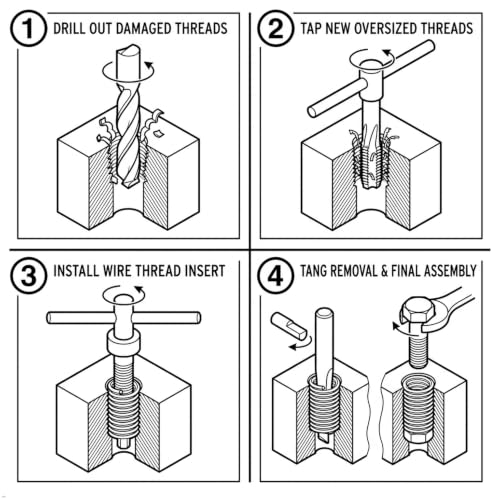 1 DRILL OUT DAMAGED THREADS

2 TAP NEW OVERSIZED THREADS

3 INSTALL WIRE THREAD INSERT

4 TANG REMOVAL & FINAL ASSEMBLY