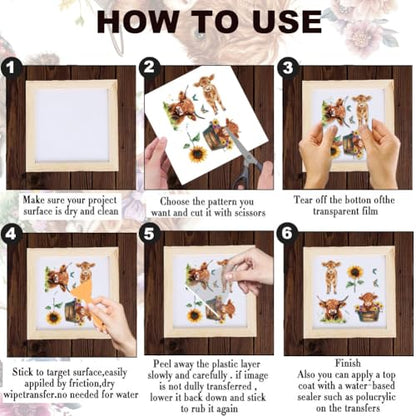 HOW TO USE

1
Make sure your project surface is dry and clean

2
Choose the pattern you want and cut it with scissors

3
Tear off the botton ofthe transparent film

4
Stick to target surface,easily appiled by friction,dry wipetransfer.no needed for water

5
Peel away the plastic layer slowly and carefully . if image is not dully transferred , lower it back down and stick to rub it again

6
Finish
Also you can apply a top coat with a water-based sealer such as polucrylic on the transfers