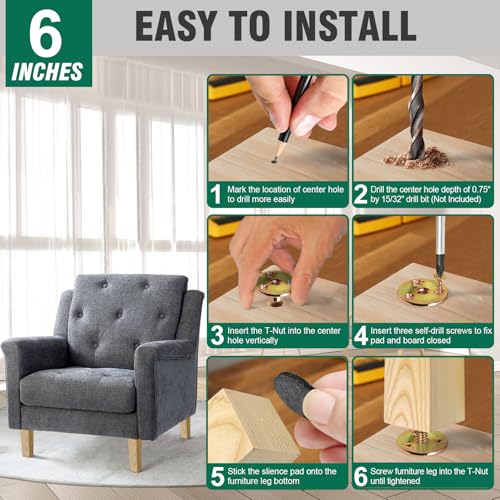 6
INCHES

EASY TO INSTALL

1 Mark the location of center hole to drill more easily

2 Drill the center hole depth of 0.75" by 15/32" drill bit (Not Included)

3 Insert the T-Nut into the center hole vertically

4 Insert three self-drill screws to fix pad and board closed

5 Stick the slience pad onto the furniture leg bottom

6 Screw furniture leg into the T-Nut until tightened