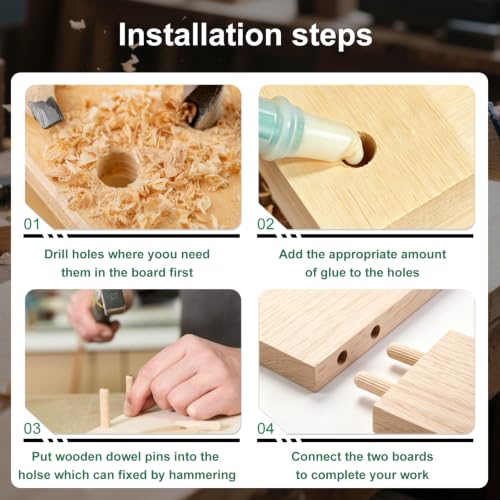 Installation steps

01

Drill holes where yoou need them in the board first

02

Add the appropriate amount of glue to the holes

03

Put wooden dowel pins into the holse which can fixed by hammering

04

Connect the two boards to complete your work