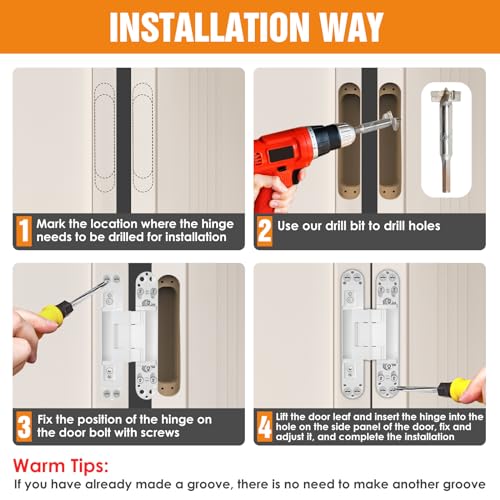 INSTALLATION WAY

1 Mark the location where the hinge needs to be drilled for installation

2 Use our drill bit to drill holes

3 Fix the position of the hinge on the door bolt with screws

4 Lift the door leaf and insert the hinge into the hole on the side panel of the door, fix and adjust it, and complete the installation

Warm Tips:
If you have already made a groove, there is no need to make another groove