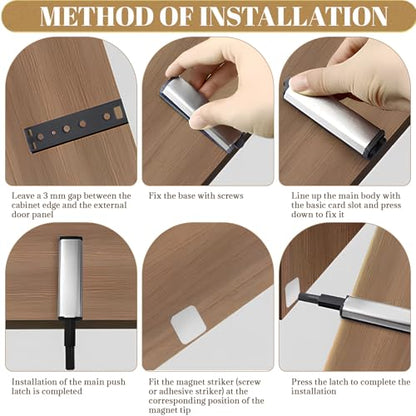 METHOD OF INSTALLATION

Leave a 3 mm gap between the cabinet edge and the external door panel

Fix the base with screws

Line up the main body with the basic card slot and press down to fix it

Installation of the main push latch is completed

Fit the magnet striker (screw or adhesive striker) at the corresponding position of the magnet tip

Press the latch to complete the installation