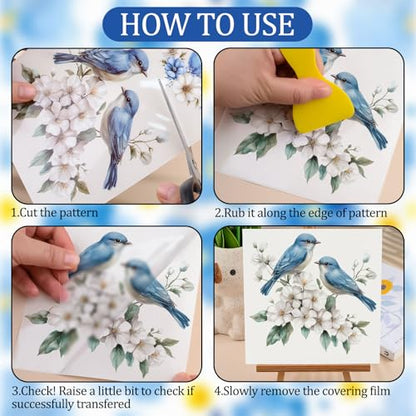 HOW TO USE

1.Cut the pattern

2.Rub it along the edge of pattern

3.Check! Raise a little bit to check if successfully transfered

4.Slowly remove the covering film