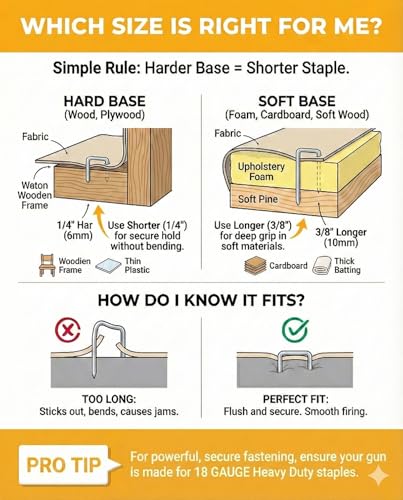 WHICH SIZE IS RIGHT FOR ME?

Simple Rule: Harder Base = Shorter Staple.

HARD BASE
(Wood, Plywood)

Fabric

Waton Wooden Frame

1/4" Har (6mm)

Use Shorter (1/4") for secure hold without bending.

Woodien Frame

Thin Plastic

SOFT BASE
(Foam, Cardboard, Soft Wood)

Fabric

Upholstery Foam

Soft Pine

Use Longer (3/8") for deep grip in soft materials.

3/8" Longer (10mm)

Cardboard

Thick Batting

HOW DO I KNOW IT FITS?

TOO LONG:
Sticks out, bends, causes jams.

PERFECT FIT:
Flush and secure. Smooth firing.

PRO TIP

For powerful, secure fastening, ensure your gun is made for 18 GAUGE Heavy Duty staples.