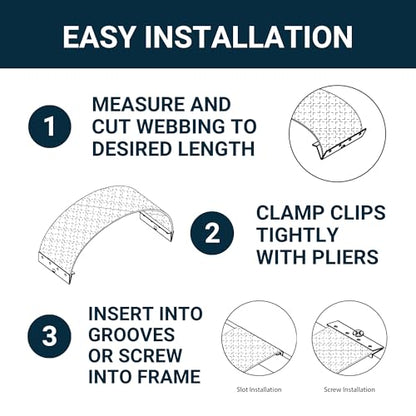 EASY INSTALLATION

1

MEASURE AND CUT WEBBING TO DESIRED LENGTH

2

CLAMP CLIPS TIGHTLY WITH PLIERS

3

INSERT INTO GROOVES OR SCREW INTO FRAME

Slot Installation

Screw Installation