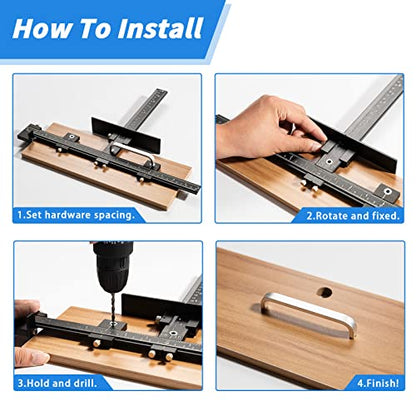 How To Install

1.Set hardware spacing.

2.Rotate and fixed.

3.Hold and drill.

4.Finish!