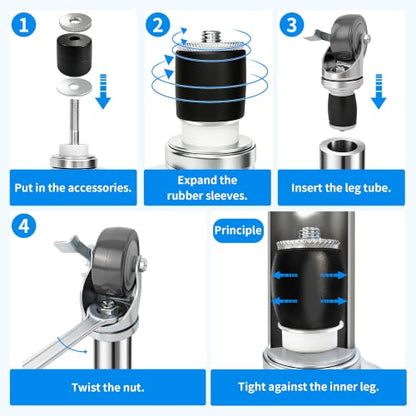 1

Put in the accessories.

2

Expand the rubber sleeves.

3

Insert the leg tube.

4

Twist the nut.

Principle

Tight against the inner leg.