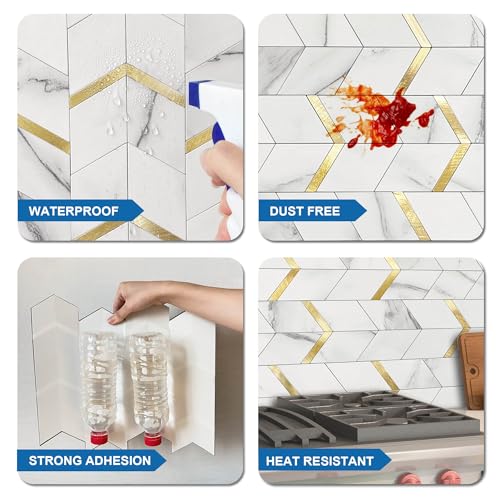 WATERPROOF

DUST FREE

STRONG ADHESION

HEAT RESISTANT