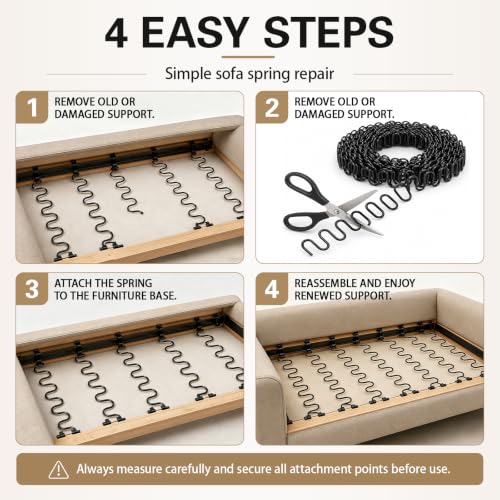 4 EASY STEPS

Simple sofa spring repair

1 REMOVE OLD OR DAMAGED SUPPORT.

2 REMOVE OLD OR DAMAGED SUPPORT.

3 ATTACH THE SPRING TO THE FURNITURE BASE.

4 REASSEMBLE AND ENJOY RENEWED SUPPORT.

Always measure carefully and secure all attachment points before use.