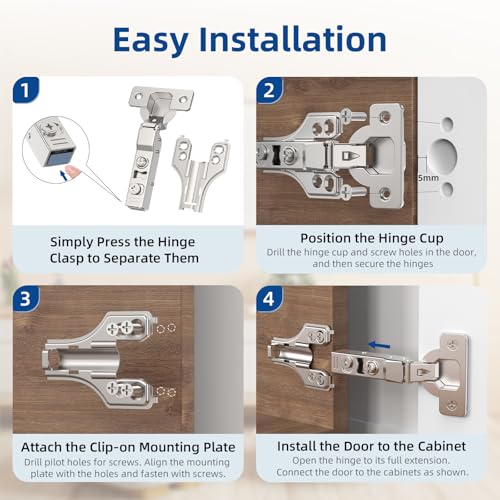 Easy Installation

1

Simply Press the Hinge Clasp to Separate Them

2

5mm

Position the Hinge Cup

Drill the hinge cup and screw holes in the door, and then secure the hinges

3

Attach the Clip-on Mounting Plate

Drill pilot holes for screws. Align the mounting plate with the holes and fasten with screws.

4

Install the Door to the Cabinet

Open the hinge to its full extension. Connect the door to the cabinets as shown.